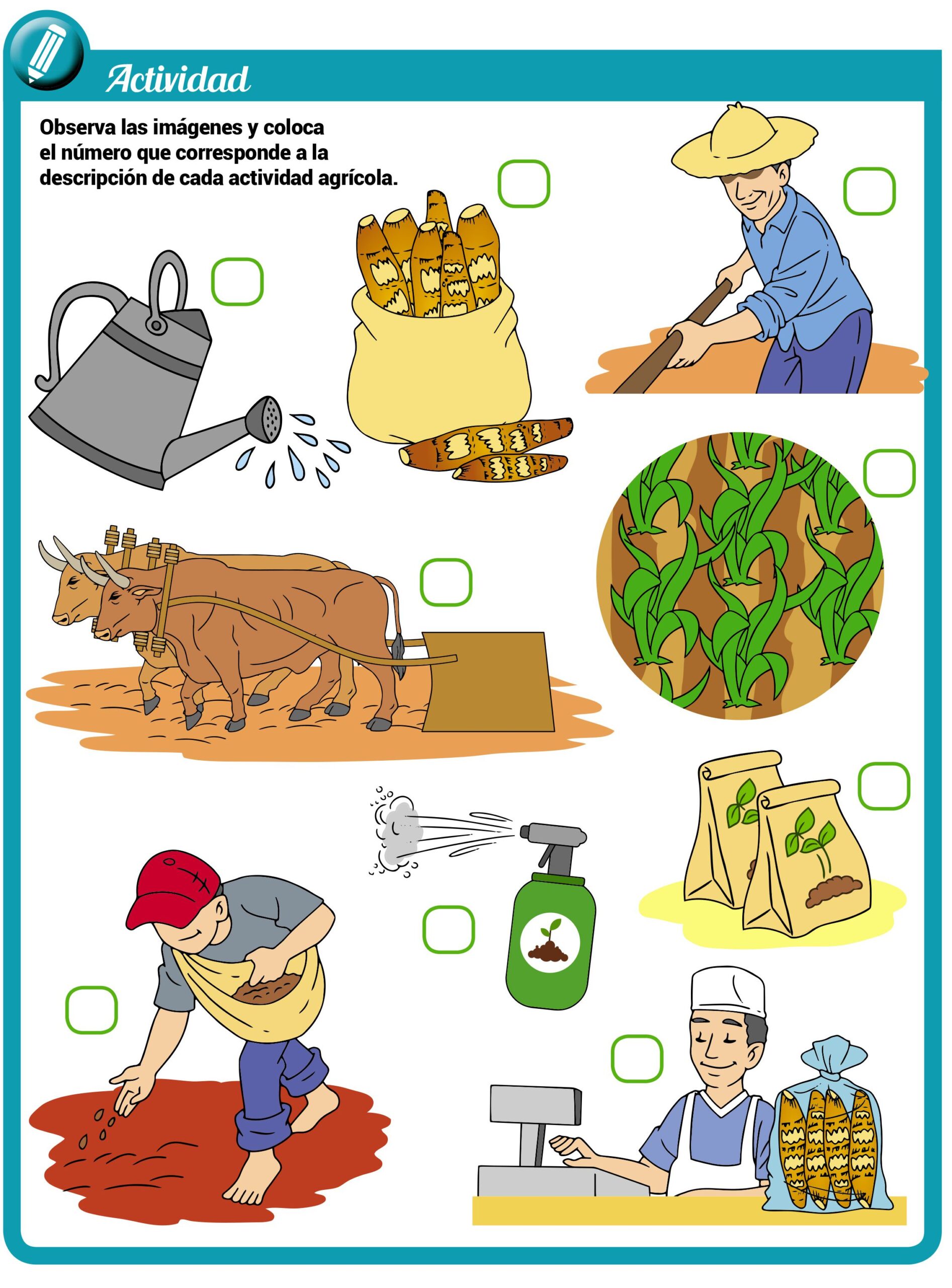 Actividad

Observa las imágenes y coloca el número que corresponde a la descripción de cada actividad agrícola.